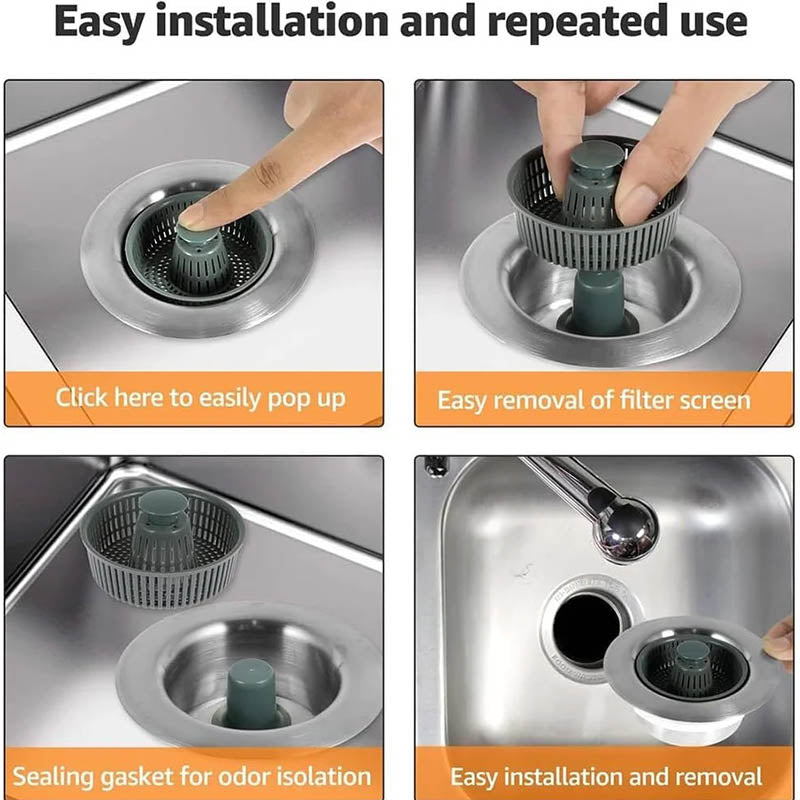 Easy installation and repeated use

Click here to easily pop up

Easy removal of filter screen

Sealing gasket for odor isolation

Easy installation and removal