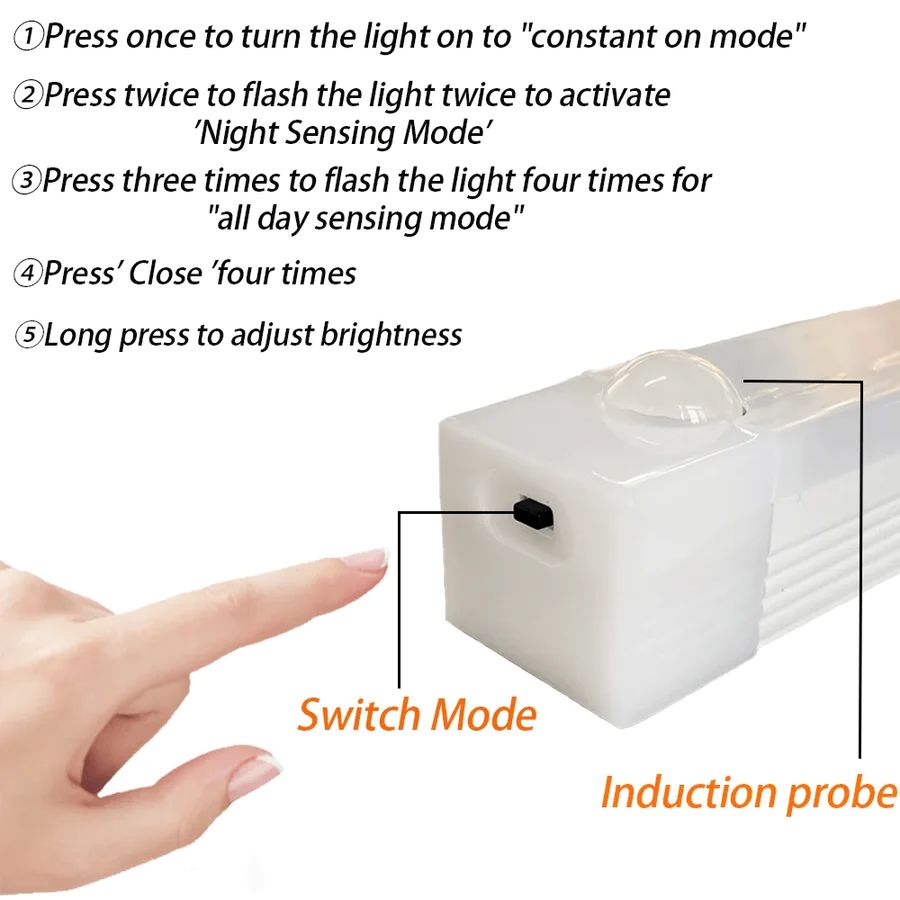 ①Press once to turn the light on to "constant on mode"

②Press twice to flash the light twice to activate 'Night Sensing Mode'

③Press three times to flash the light four times for "all day sensing mode"

④Press' Close 'four times

⑤Long press to adjust brightness

Switch Mode

Induction probe