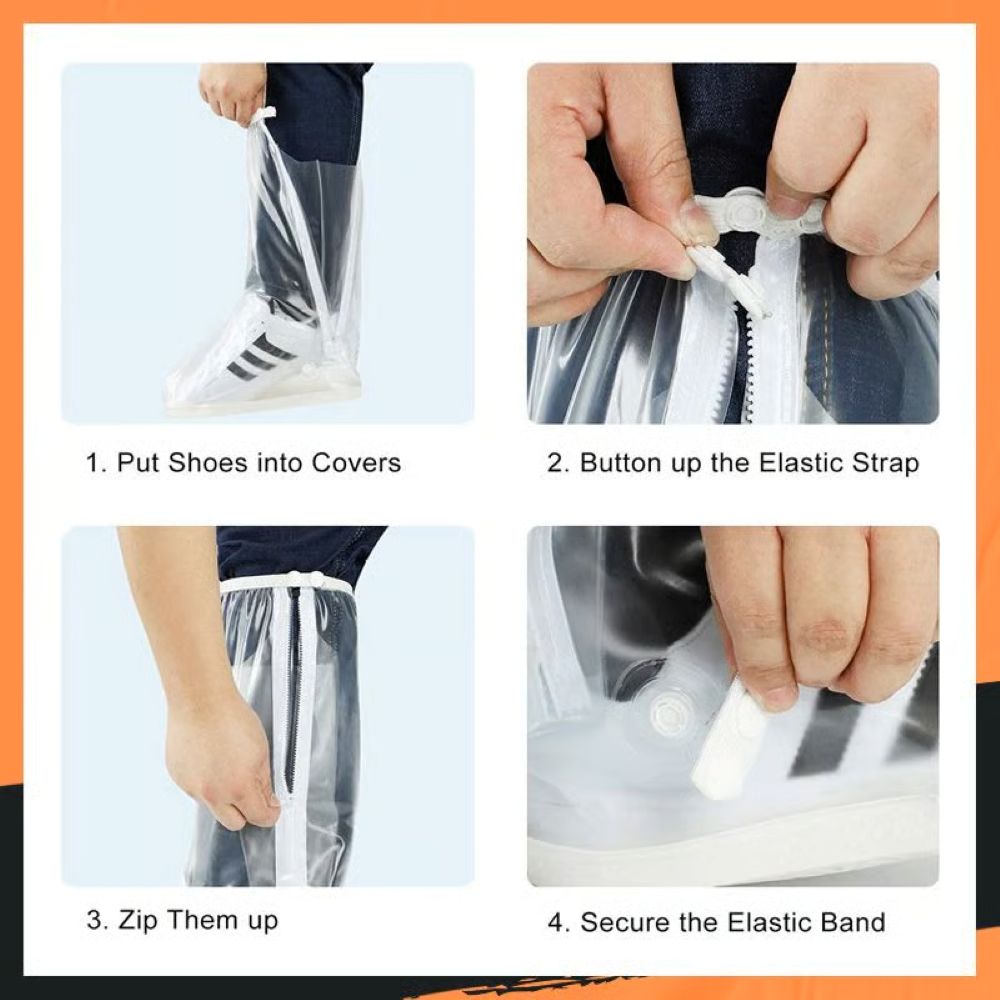 1. Put Shoes into Covers

2. Button up the Elastic Strap

3. Zip Them up

4. Secure the Elastic Band