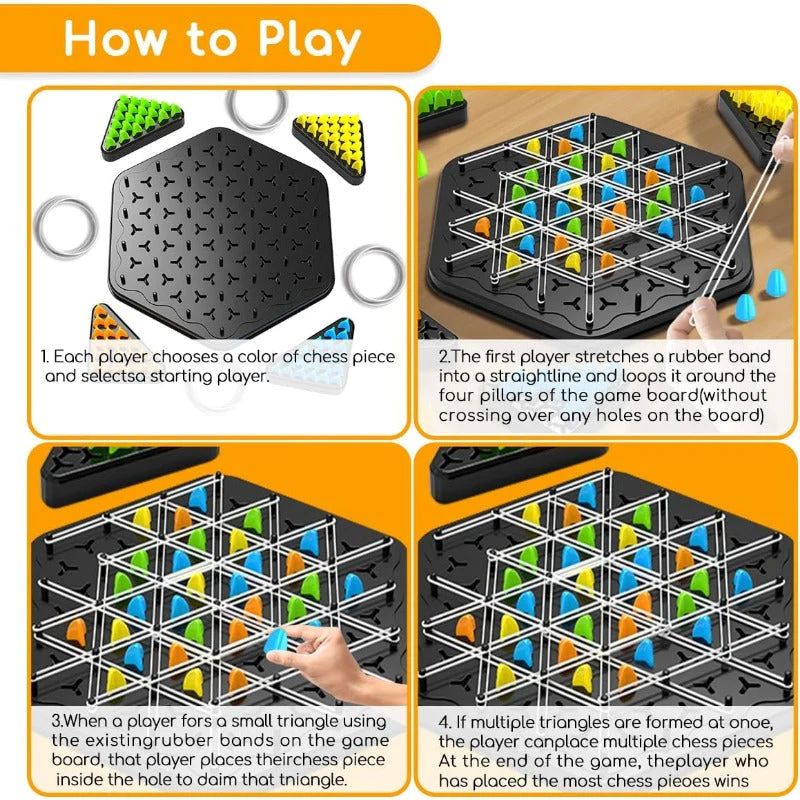 How to Play

1. Each player chooses a color of chess piece and selectsa starting player.

2.The first player stretches a rubber band into a straightline and loops it around the four pillars of the game board(without crossing over any holes on the board)

3.When a player fors a small triangle using the existingrubber bands on the game board, that player places theirchess piece inside the hole to daim that tniangle.

4. If multiple triangles are formed at onoe, the player canplace multiple chess pieces At the end of the game, theplayer who has placed the most chess pieoes wins