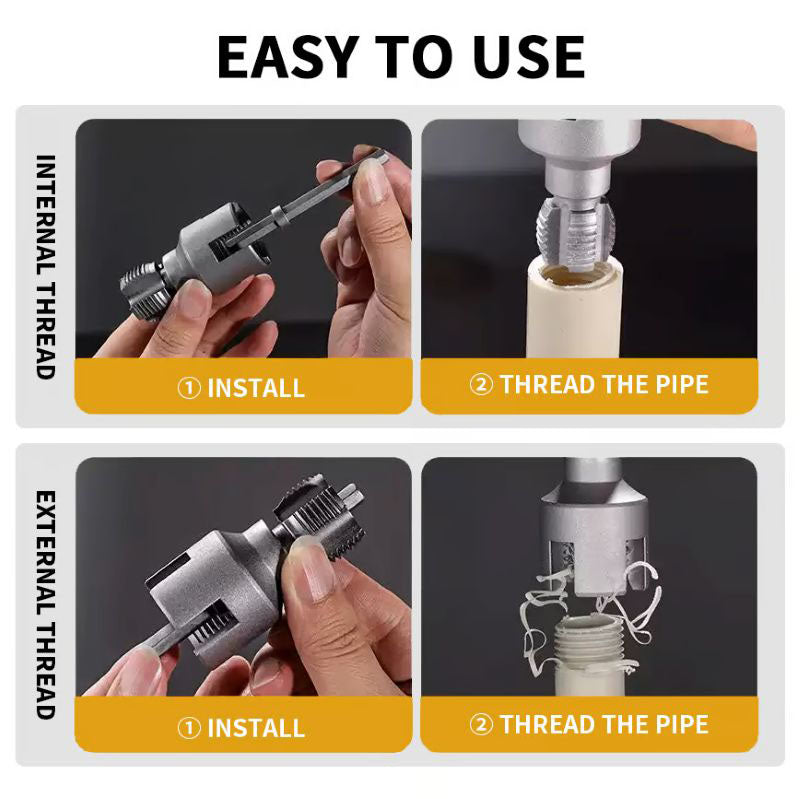 EASY TO USE

INTERNAL THREAD

① INSTALL

② THREAD THE PIPE

EXTERNAL THREAD

① INSTALL

② THREAD THE PIPE