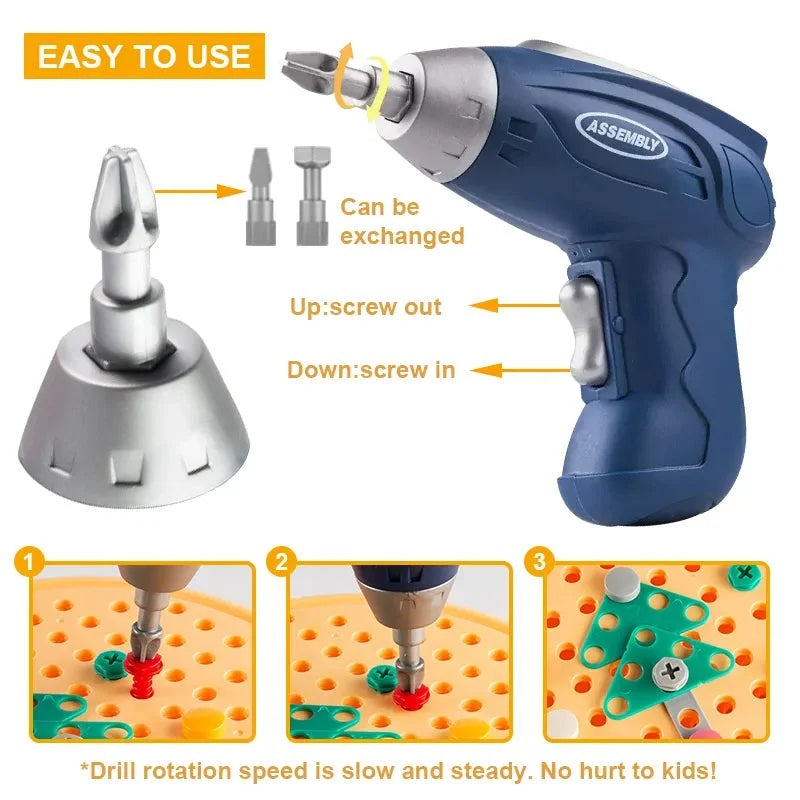 EASY TO USE

ASSEMBLY

Can be exchanged

Up:screw out

Down:screw in

1

2

3

*Drill rotation speed is slow and steady. No hurt to kids!