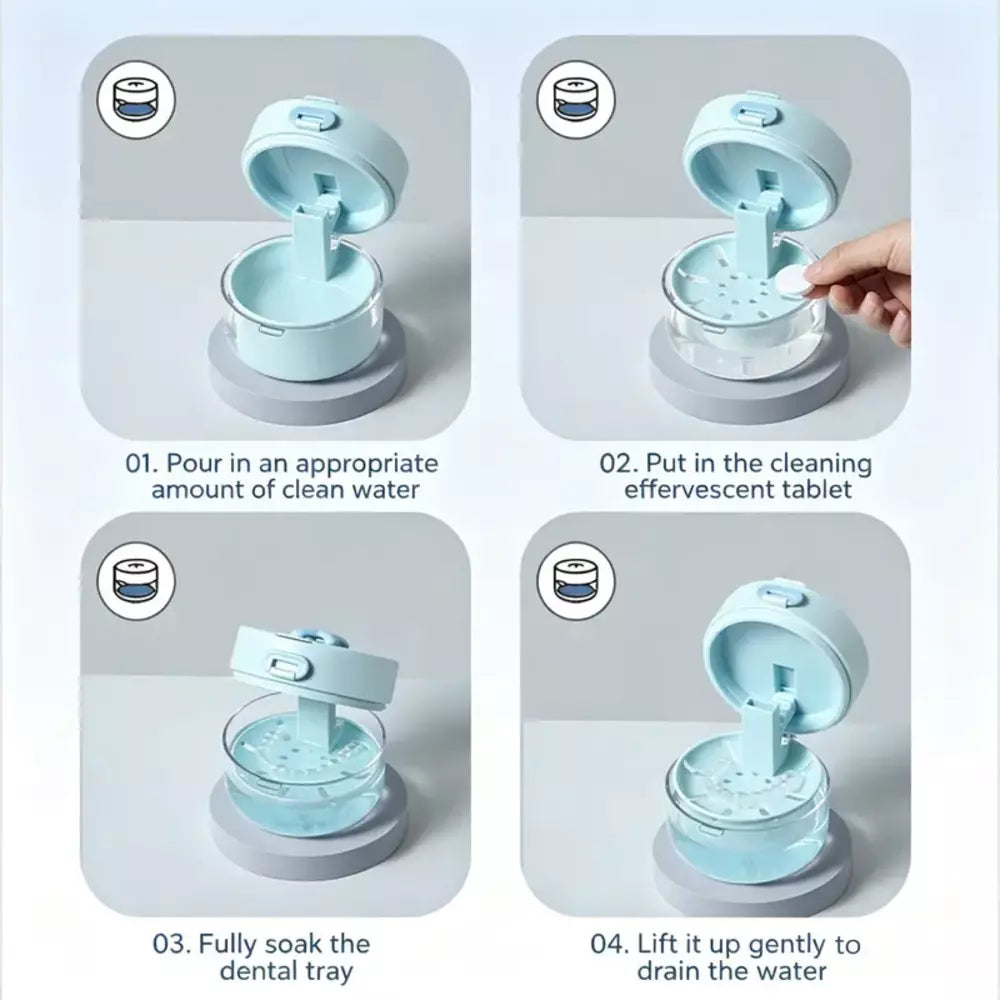 01. Pour in an appropriate amount of clean water

02. Put in the cleaning effervescent tablet

03. Fully soak the dental tray

04. Lift it up gently to drain the water