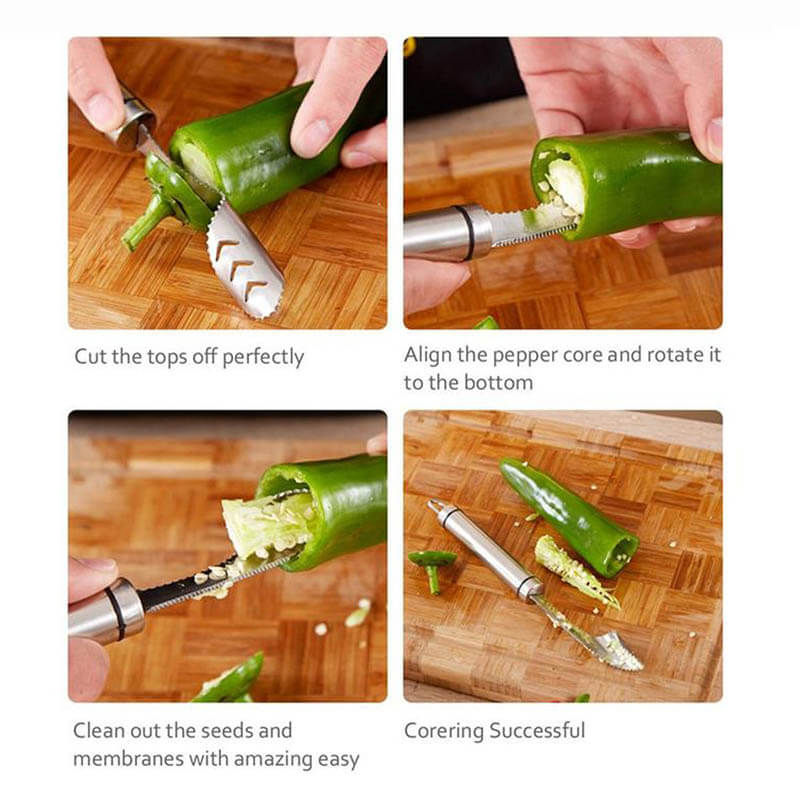 Cut the tops off perfectly

Align the pepper core and rotate it to the bottom

Clean out the seeds and membranes with amazing easy

Corering Successful